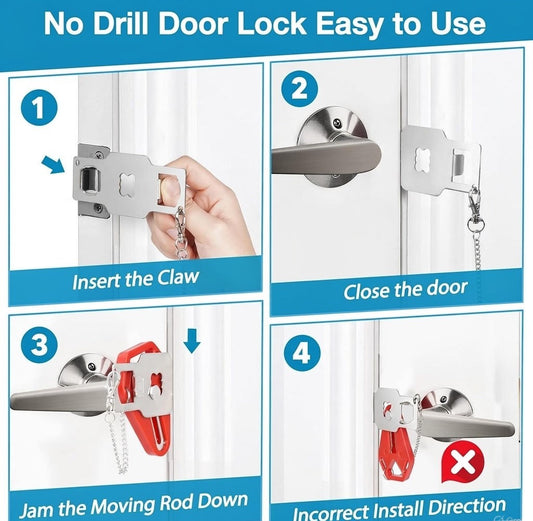 No Drill Door Lock Easy to Use

1

Insert the Claw

2

Close the door

3

Jam the Moving Rod Down

4

Incorrect Install Direction